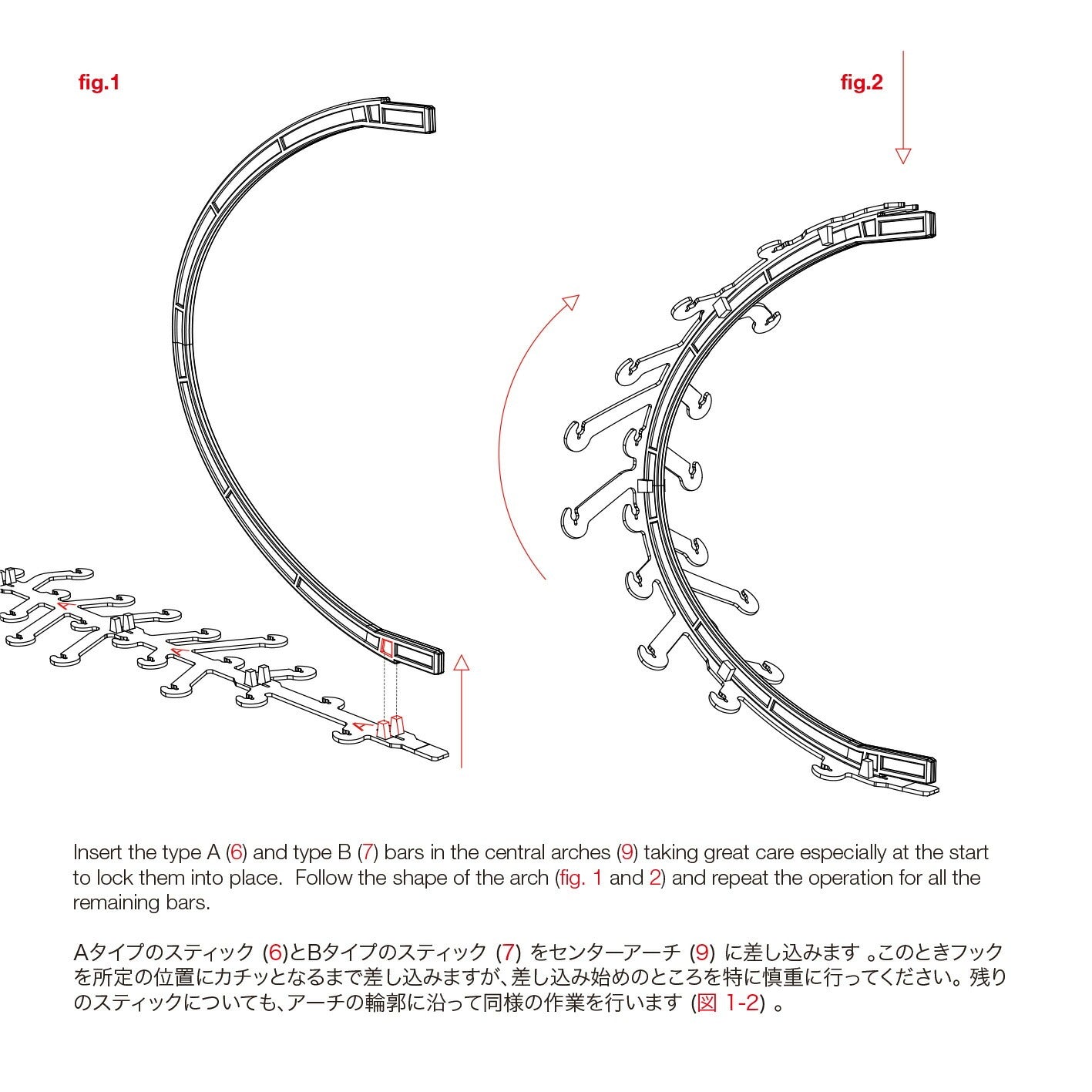 fig.1

fig.2

A

A

A

Insert the type A (6) and type B (7) bars in the central arches (9) taking great care especially at the start to lock them into place. Follow the shape of the arch (fig. 1 and 2) and repeat the operation for all the remaining bars.

Aタイプのスティック (6)とBタイプのスティック (7) をセンターアーチ (9) に差し込みます 。このときフックを所定の位置にカチッとなるまで差し込みますが、差し込み始めのところを特に慎重に行ってください。残りのスティックについても、アーチの輪郭に沿って同様の作業を行います (図 1-2) 。