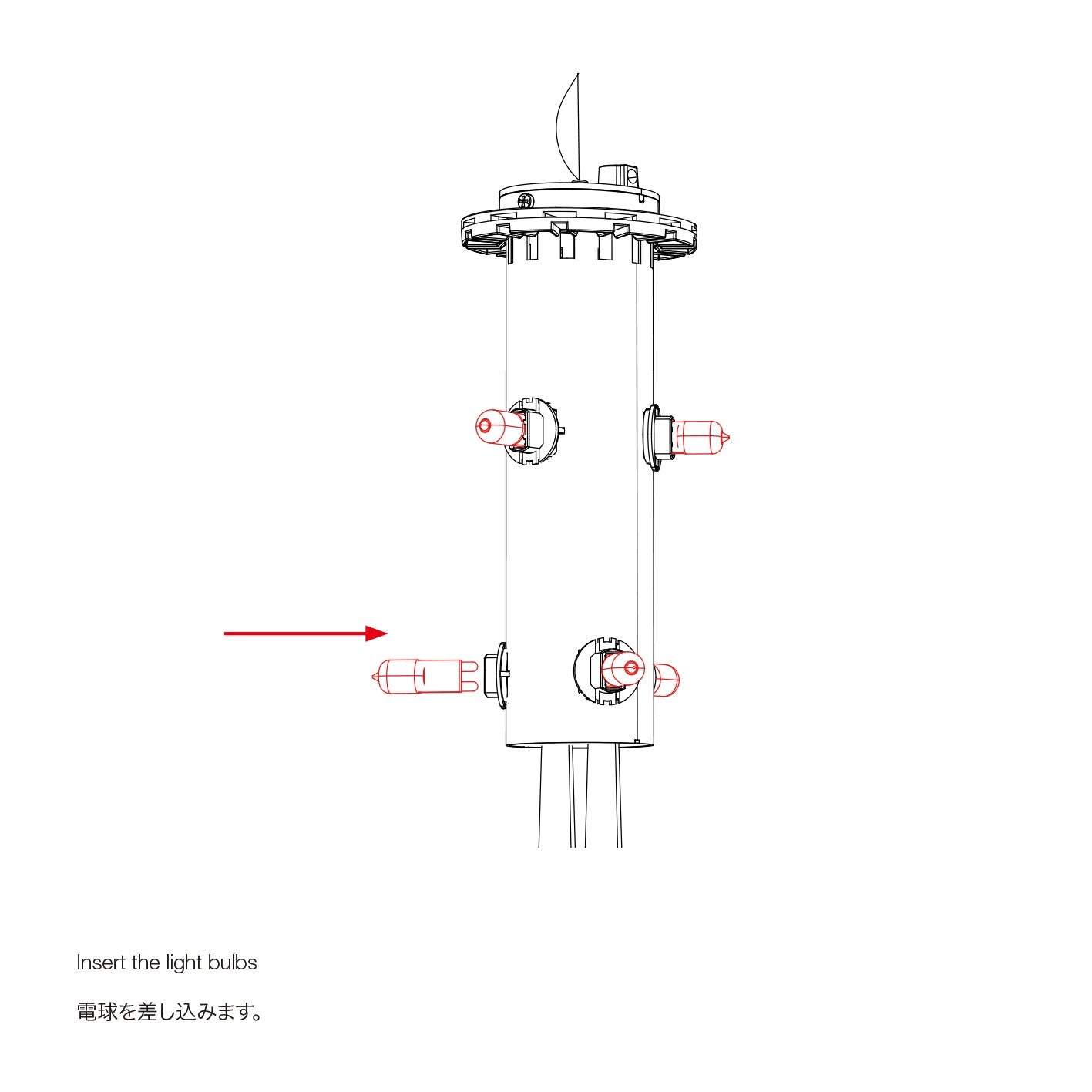 Insert the light bulbs

電球を差し込みます。