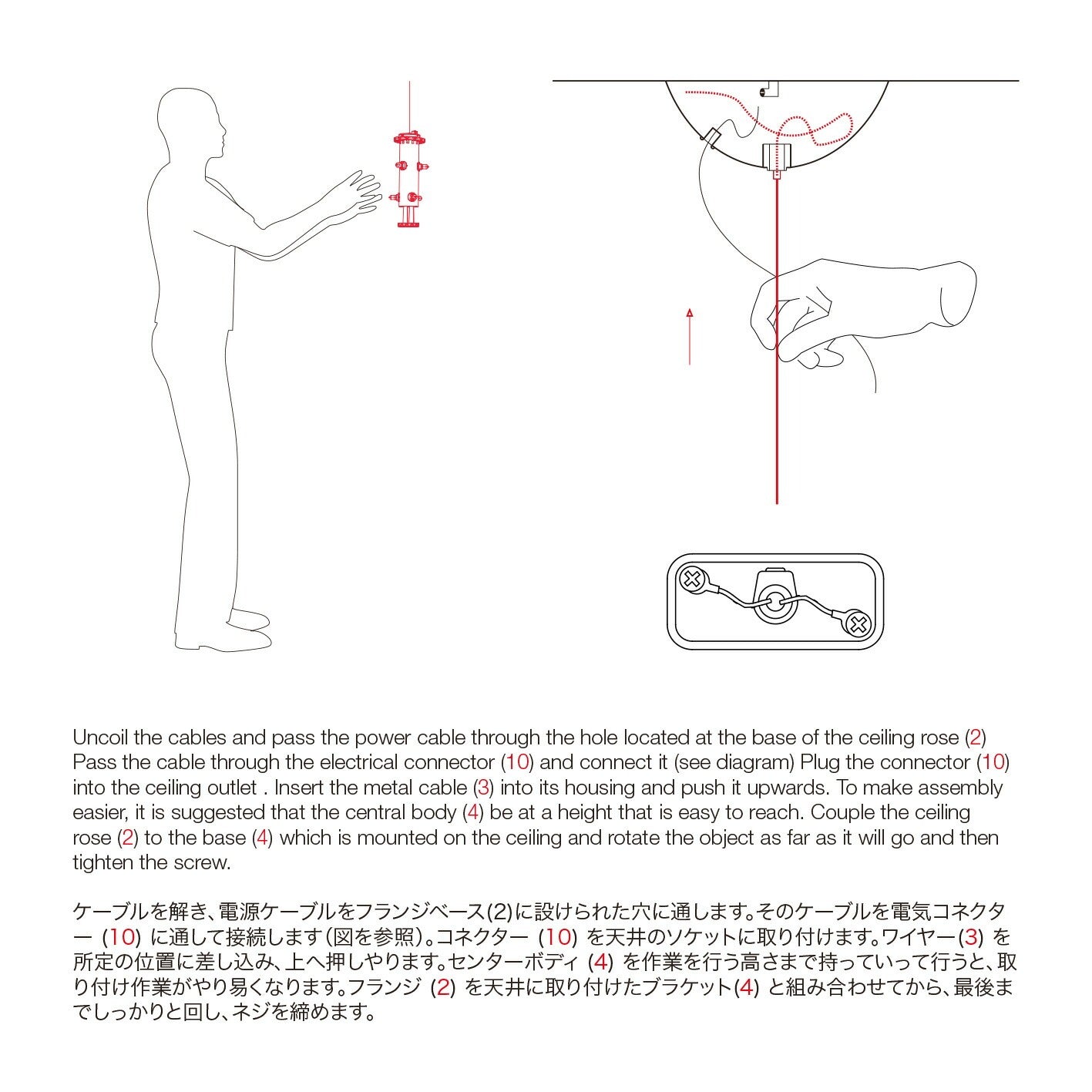 Uncoil the cables and pass the power cable through the hole located at the base of the ceiling rose (2) Pass the cable through the electrical connector (10) and connect it (see diagram) Plug the connector (10) into the ceiling outlet . Insert the metal cable (3) into its housing and push it upwards. To make assembly easier, it is suggested that the central body (4) be at a height that is easy to reach. Couple the ceiling rose (2) to the base (4) which is mounted on the ceiling and rotate the object as far as it will go and then tighten the screw.

ケーブルを解き、電源ケーブルをフランジベース(2)に設けられた穴に通します。そのケーブルを電気コネクター (10) に通して接続します(図を参照)。コネクター (10) を天井のソケットに取り付けます。ワイヤー(3) を所定の位置に差し込み、上へ押しやります。センターボディ (4) を作業を行う高さまで持っていって行うと、取り付け作業がやり易くなります。フランジ (2) を天井に取り付けたブラケット(4) と組み合わせてから、最後までしっかりと回し、ネジを締めます。